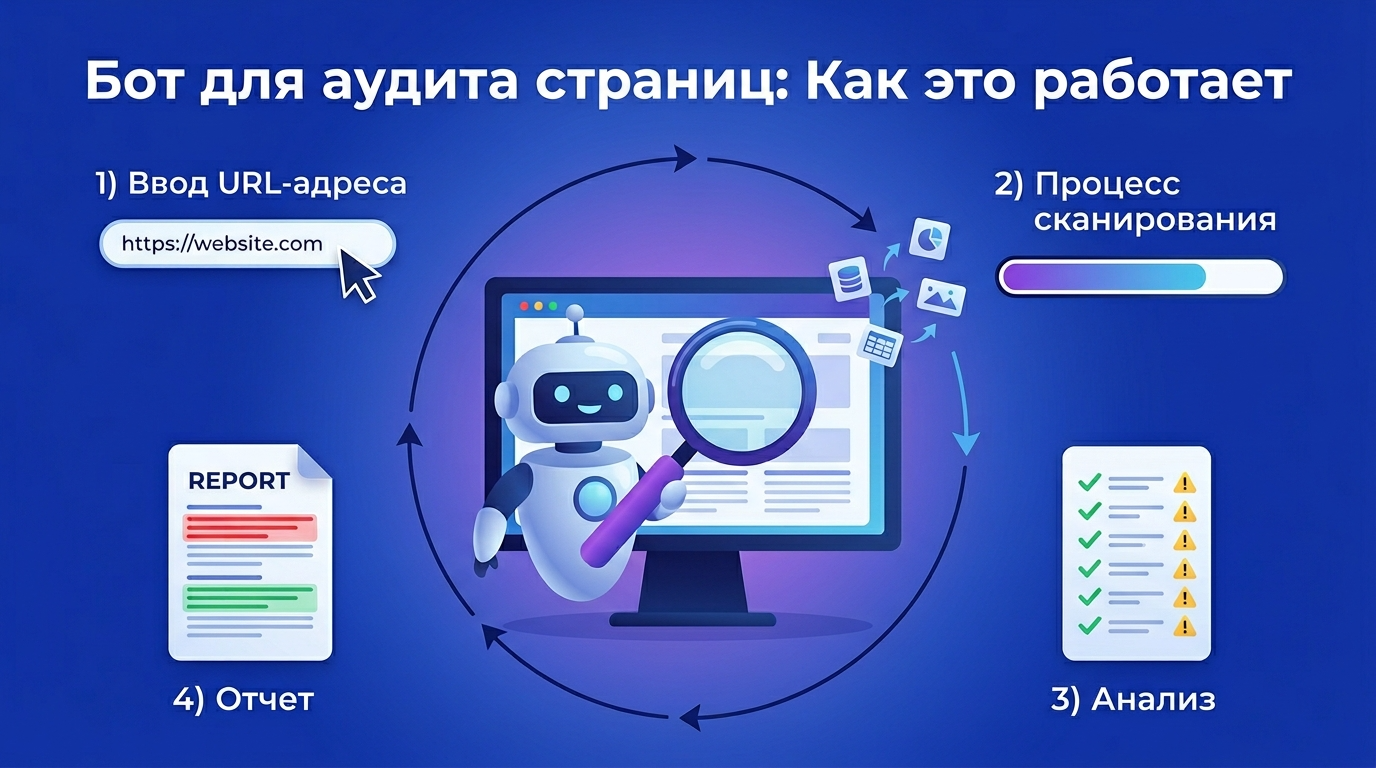 Бот для аудита страниц: Как это работает

1) Ввод URL-адреса

https://website.com

2) Процесс сканирования

REPORT

4) Отчет

3) Анализ